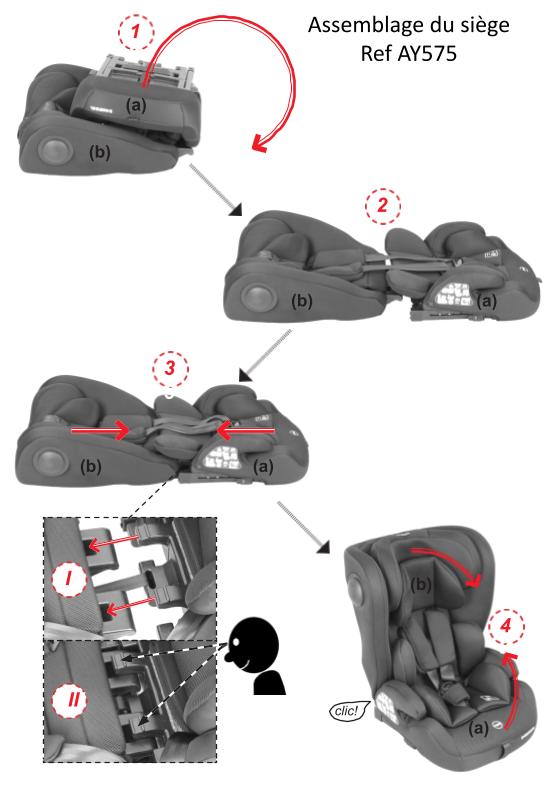 Assemblage du siège
Ref AY575

1
(a)
(b)

2
(b)
(a)

3
(b)
(a)

I

II

4
(b)
clic!
(a)